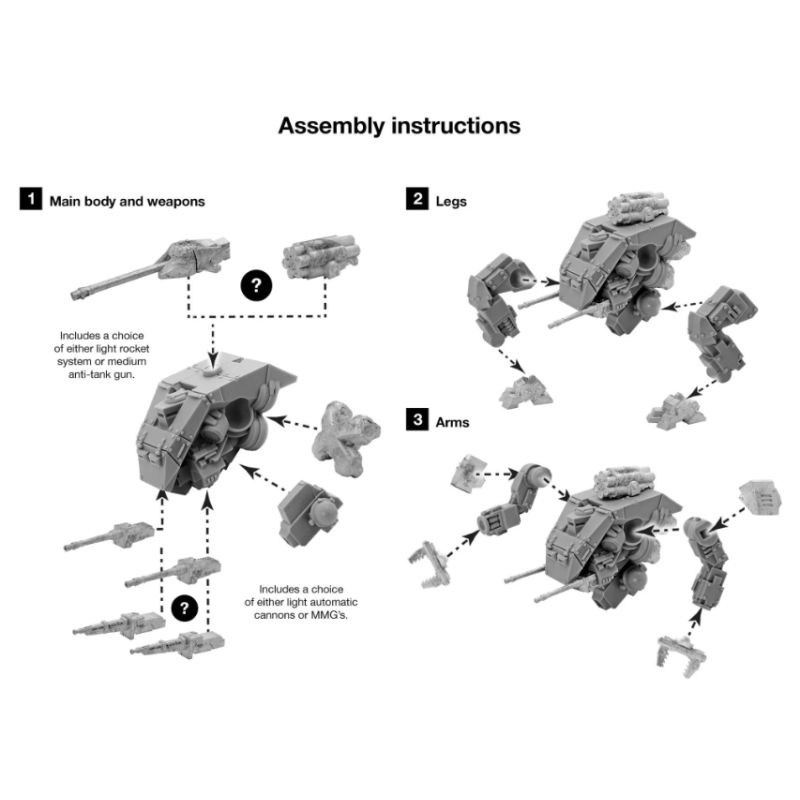 Assembly instructions

1 Main body and weapons

?

Includes a choice of either light rocket system or medium anti-tank gun.

?

Includes a choice of either light automatic cannons or MMG's.

2 Legs

3 Arms