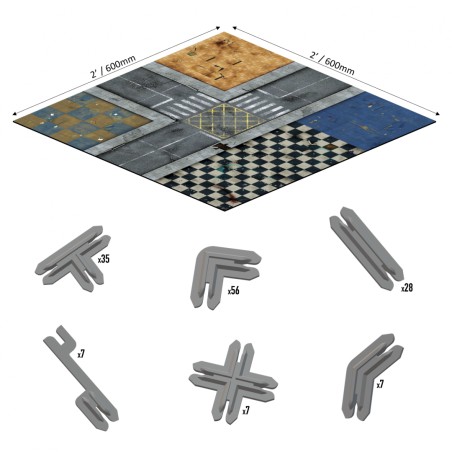 2' / 600mm

2' / 600mm

x35

x56

x28

x7

x7

x7