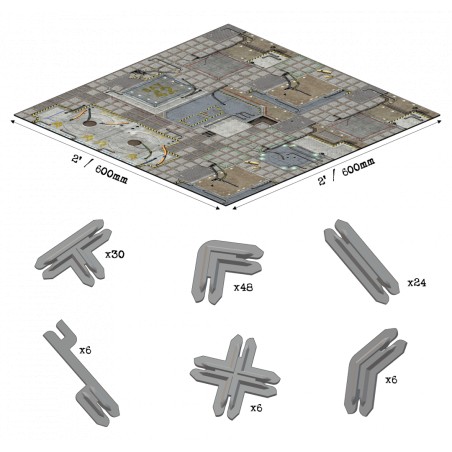 2' / 600mm

2' / 600mm

x30

x48

x24

x6

x6

x6